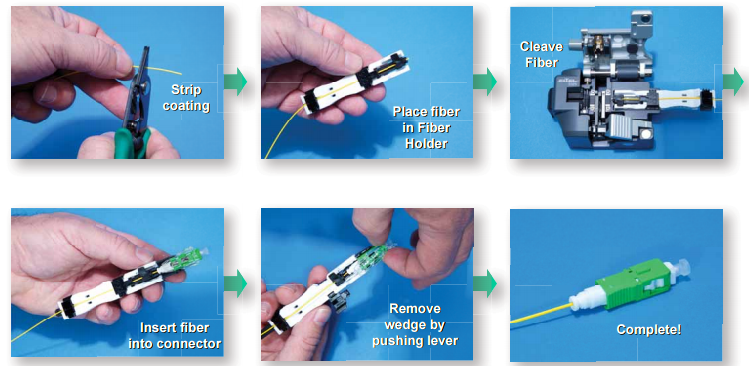 Strip coating

Place fiber in Fiber Holder

Cleave Fiber

Insert fiber into connector

Remove wedge by pushing lever

Complete!