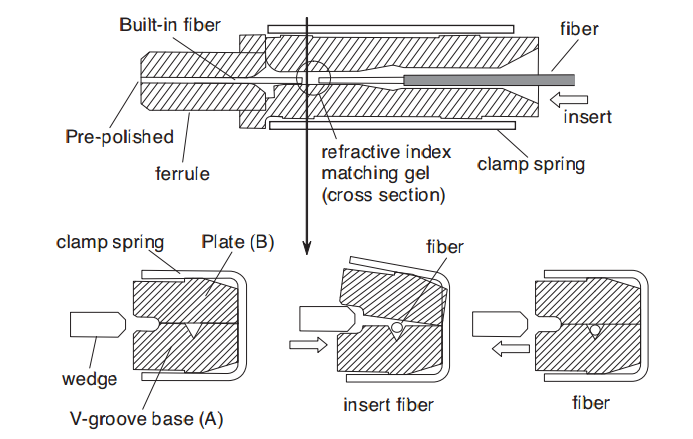 Built-in fiber
fiber
insert
Pre-polished
ferrule
refractive index matching gel (cross section)
clamp spring
clamp spring
Plate (B)
fiber
wedge
V-groove base (A)
insert fiber
fiber